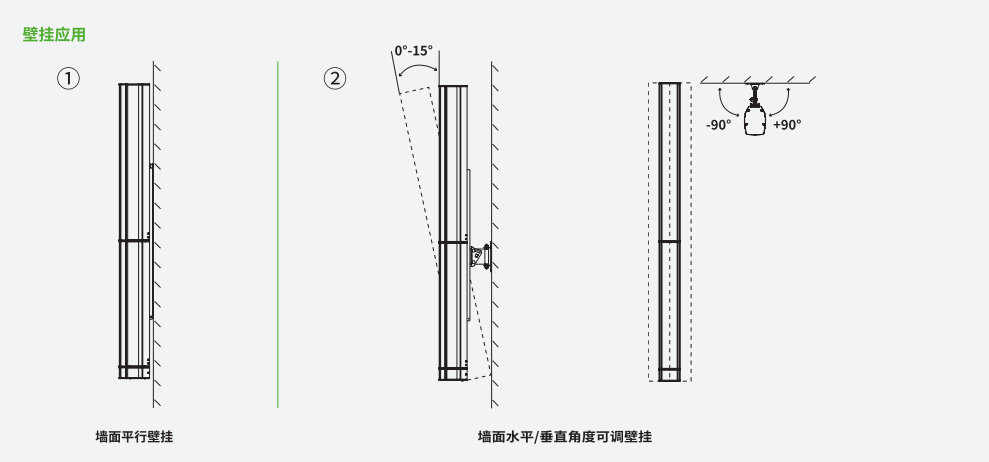 壁挂应用

①

②

0°-15°

-90°

+90°

墙面平行壁挂

墙面水平/垂直角度可调壁挂