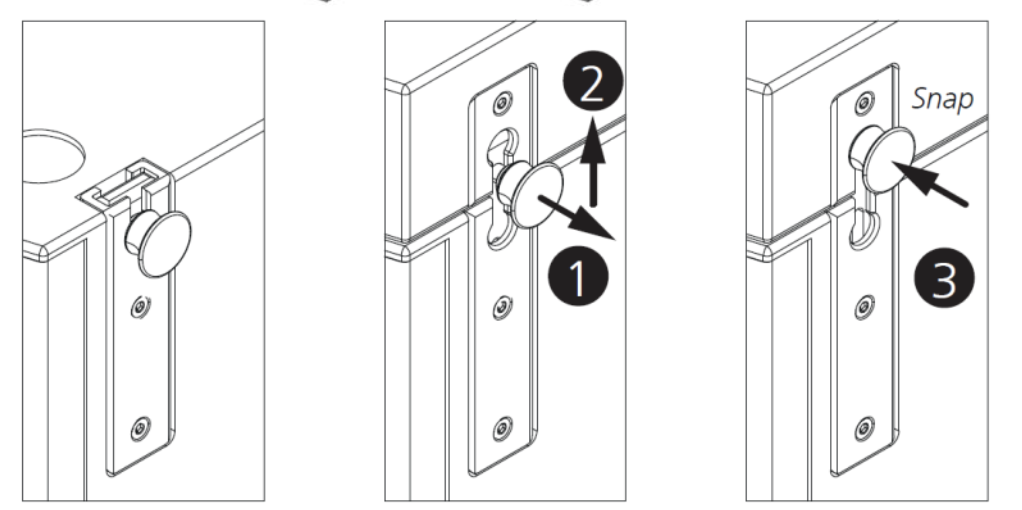 2
1
Snap
3