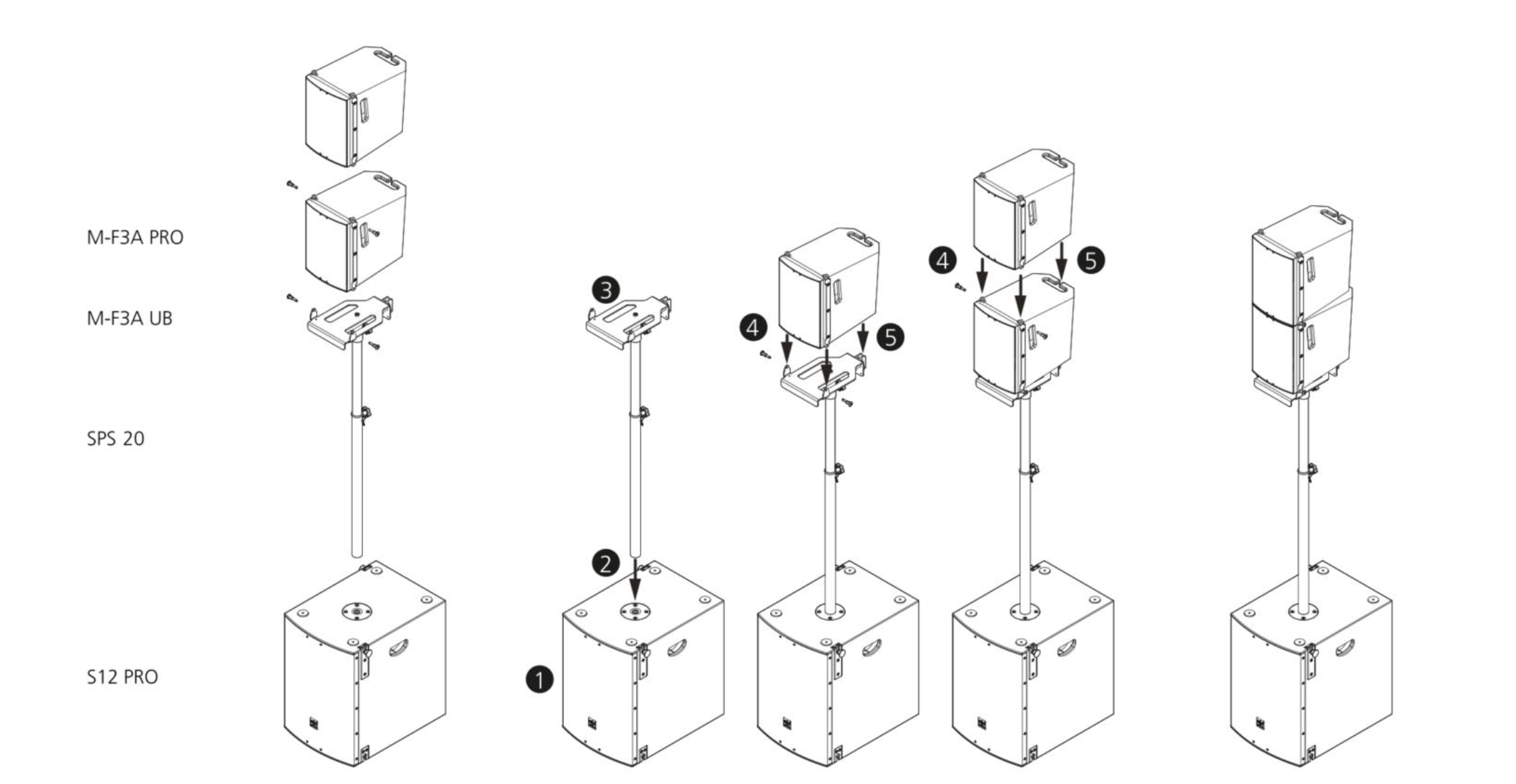 M-F3A PRO

M-F3A UB

SPS 20

S12 PRO

3

2

1

4

5

4

5